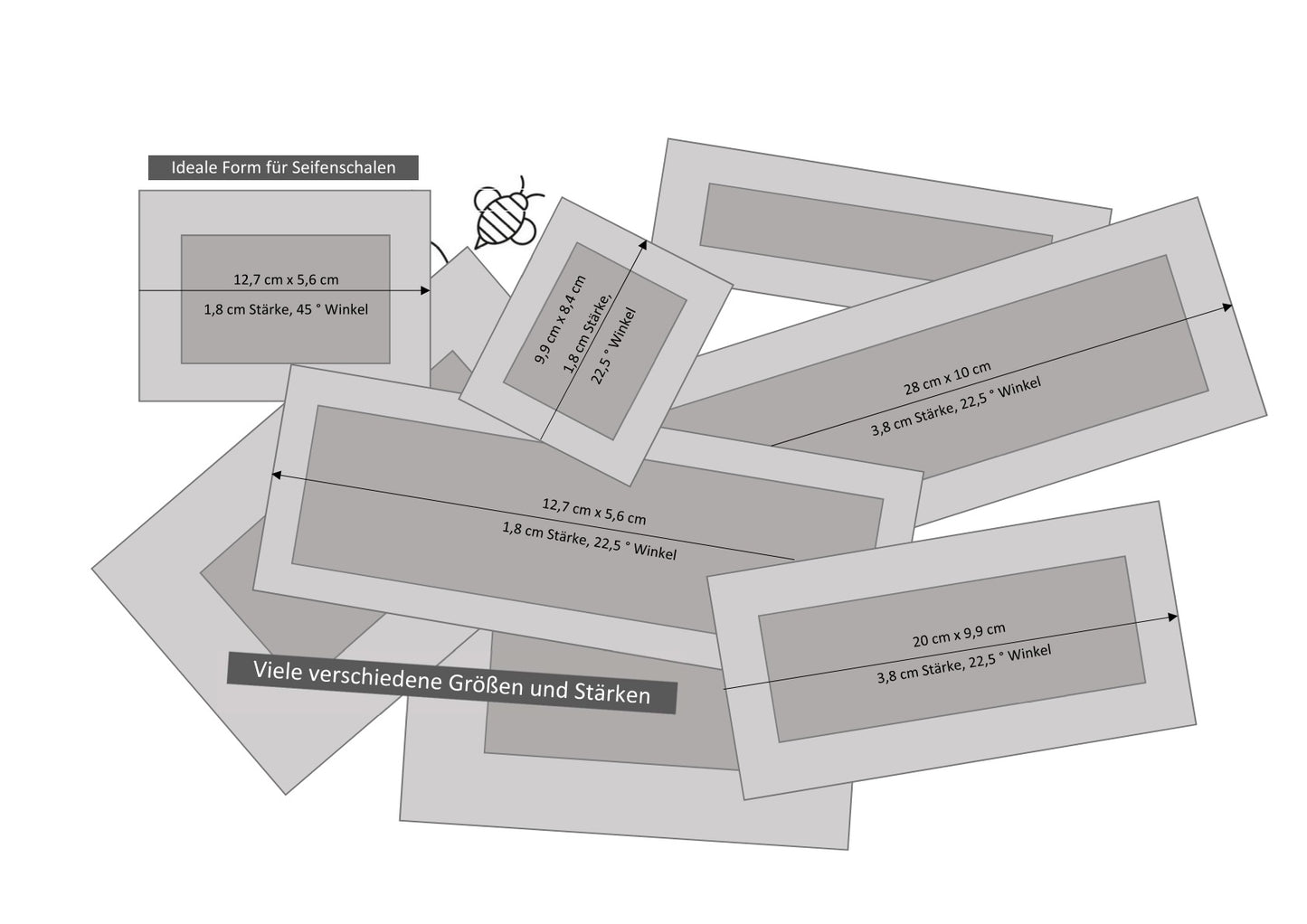 Ideale Form für Seifenschalen

12,7 cm x 5,6 cm
1,8 cm Stärke, 45 ° Winkel

9,9 cm x 8,4 cm
1,8 cm Stärke,
22,5 ° Winkel

28 cm x 10 cm
3,8 cm Stärke, 22,5 ° Winkel

12,7 cm x 5,6 cm
1,8 cm Stärke, 22,5 ° Winkel

20 cm x 9,9 cm
3,8 cm Stärke, 22,5 ° Winkel

Viele verschiedene Größen und Stärken